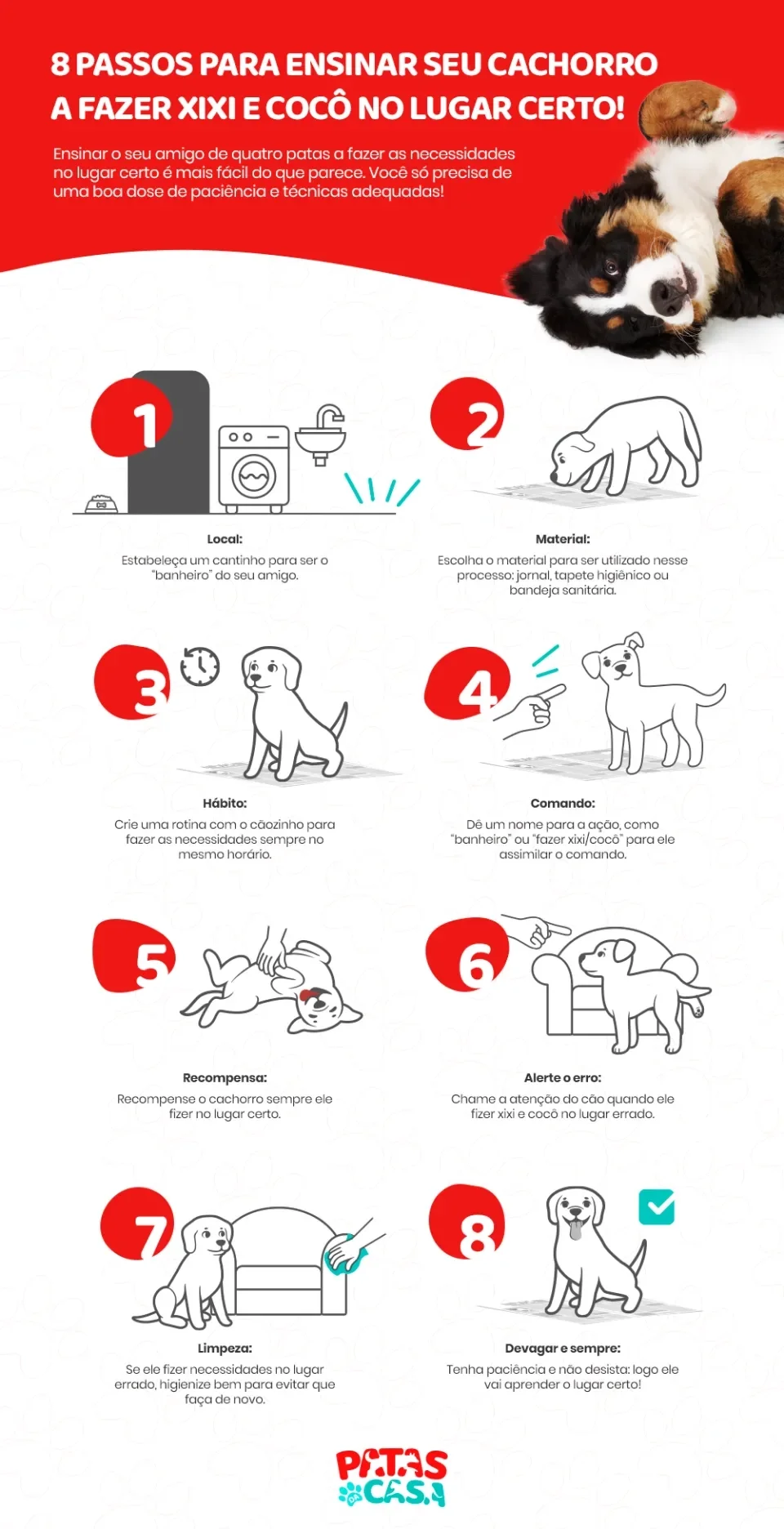 8 PASSOS PARA ENSINAR SEU CACHORRO A FAZER XIXI E COCÔ NO LUGAR CERTO!

Ensinar o seu amigo de quatro patas a fazer as necessidades no lugar certo é mais fácil do que parece. Você só precisa de uma boa dose de paciência e técnicas adequadas!

1

Local:
Estabeleça um cantinho para ser o "banheiro" do seu amigo.

2

Material:
Escolha o material para ser utilizado nesse processo: jornal, tapete higiênico ou bandeja sanitária.

3

Hábito:
Crie uma rotina com o cãozinho para fazer as necessidades sempre no mesmo horário.

4

Comando:
Dê um nome para a ação, como "banheiro" ou "fazer xixi/cocô" para ele assimilar o comando.

5

Recompensa:
Recompense o cachorro sempre ele fizer no lugar certo.

6

Alerte o erro:
Chame a atenção do cão quando ele fizer xixi e cocô no lugar errado.

7

Limpeza:
Se ele fizer necessidades no lugar errado, higienize bem para evitar que faça de novo.

8

Devagar e sempre:
Tenha paciência e não desista: logo ele vai aprender o lugar certo!

PATAS DA CASA