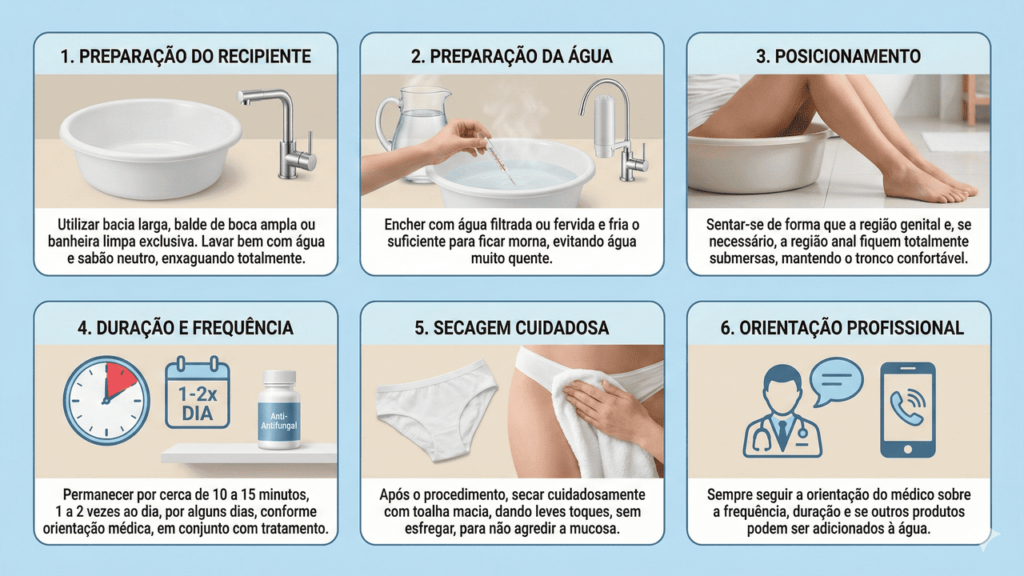 1. PREPARAÇÃO DO RECIPIENTE

Utilizar bacia larga, balde de boca ampla ou banheira limpa exclusiva. Lavar bem com água e sabão neutro, enxaguando totalmente.

2. PREPARAÇÃO DA ÁGUA

Encher com água filtrada ou fervida e fria o suficiente para ficar morna, evitando água muito quente.

3. POSICIONAMENTO

Sentar-se de forma que a região genital e, se necessário, a região anal fiquem totalmente submersas, mantendo o tronco confortável.

4. DURAÇÃO E FREQUÊNCIA

1-2x DIA

Anti-Antifungal

Permanecer por cerca de 10 a 15 minutos, 1 a 2 vezes ao dia, por alguns dias, conforme orientação médica, em conjunto com tratamento.

5. SECAGEM CUIDADOSA

Após o procedimento, secar cuidadosamente com toalha macia, dando leves toques, sem esfregar, para não agredir a mucosa.

6. ORIENTAÇÃO PROFISSIONAL

Sempre seguir a orientação do médico sobre a frequência, duração e se outros produtos podem ser adicionados à água.