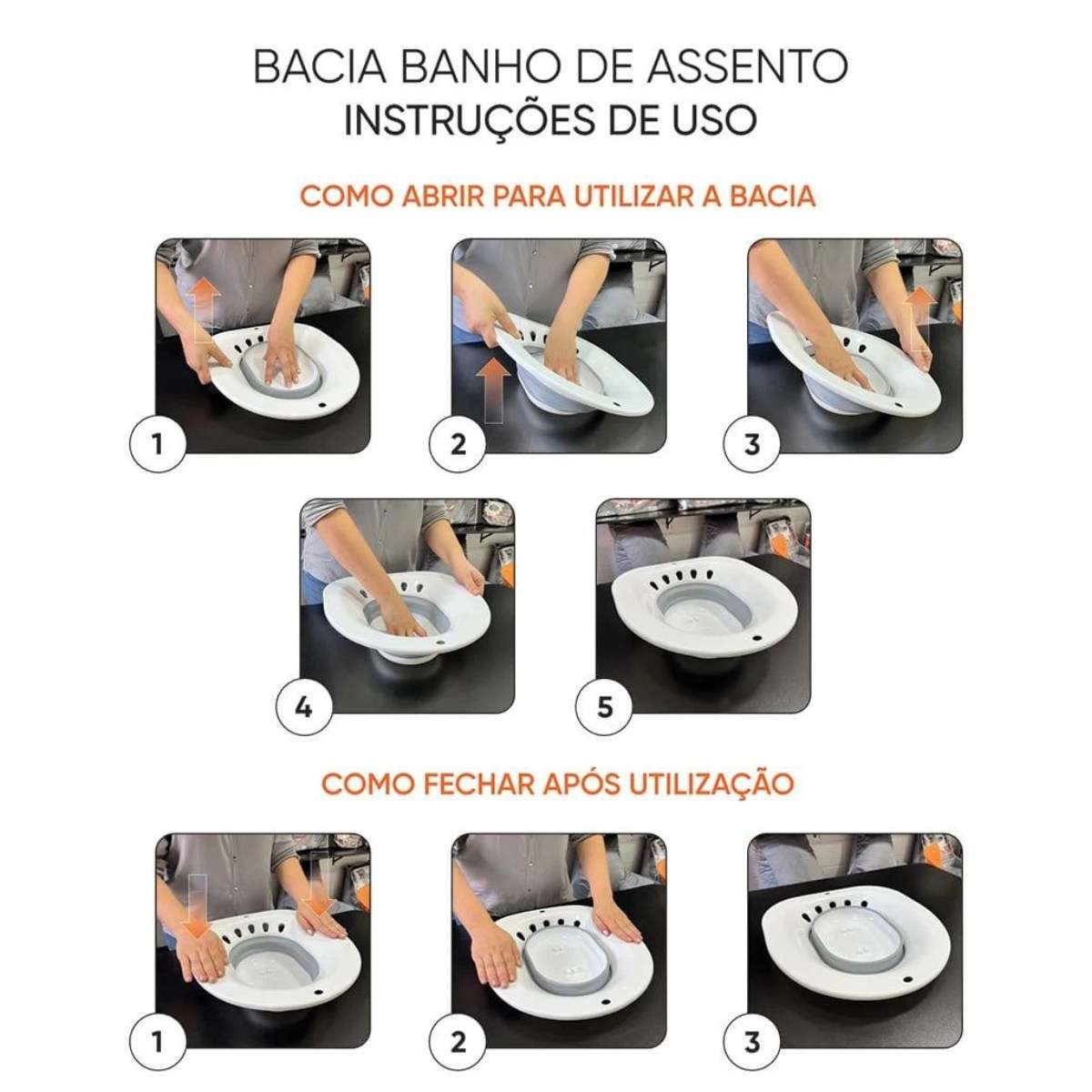 BACIA BANHO DE ASSENTO
INSTRUÇÕES DE USO

COMO ABRIR PARA UTILIZAR A BACIA

1

2

3

4

5

COMO FECHAR APÓS UTILIZAÇÃO

1

2

3