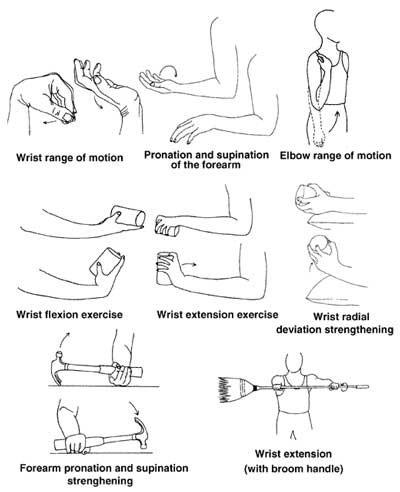 Wrist range of motion

Pronation and supination of the forearm

Elbow range of motion

Wrist flexion exercise

Wrist extension exercise

Wrist radial deviation strengthening

Forearm pronation and supination strenghening

Wrist extension (with broom handle)