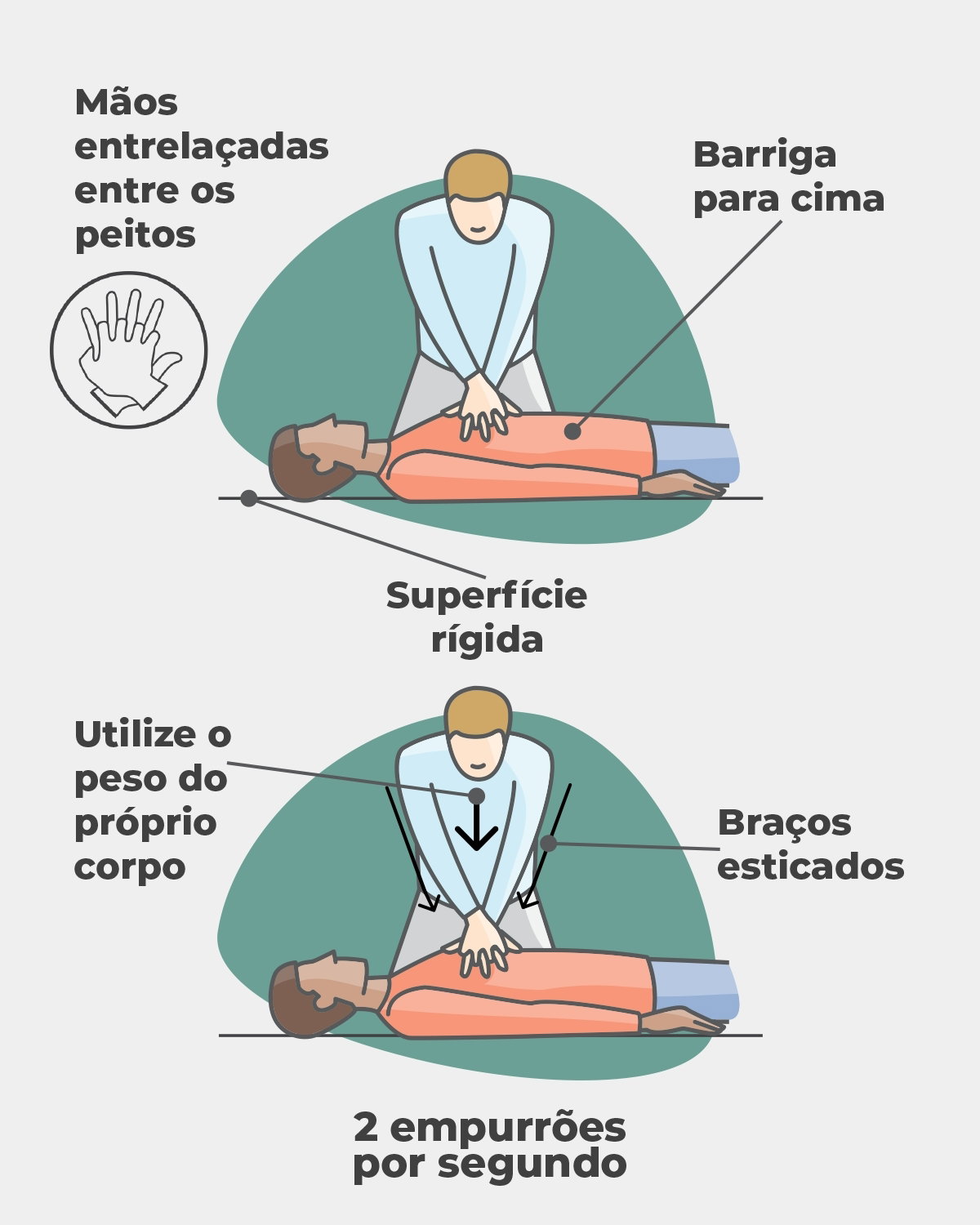 Mãos entrelaçadas entre os peitos

Barriga para cima

Superfície rígida

Utilize o peso do próprio corpo

Braços esticados

2 empurrões por segundo