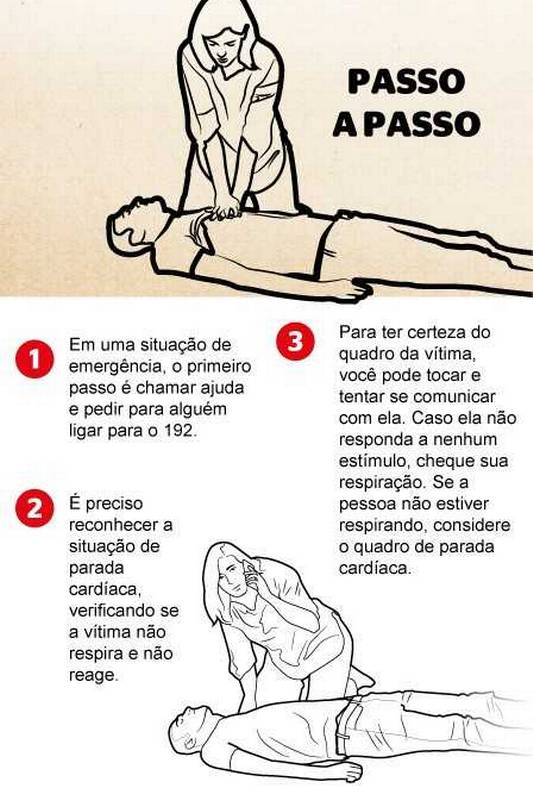 PASSO A PASSO

1 Em uma situação de emergência, o primeiro passo é chamar ajuda e pedir para alguém ligar para o 192.

2 É preciso reconhecer a situação de parada cardíaca, verificando se a vítima não respira e não reage.

3 Para ter certeza do quadro da vítima, você pode tocar e tentar se comunicar com ela. Caso ela não responda a nenhum estímulo, cheque sua respiração. Se a pessoa não estiver respirando, considere o quadro de parada cardíaca.