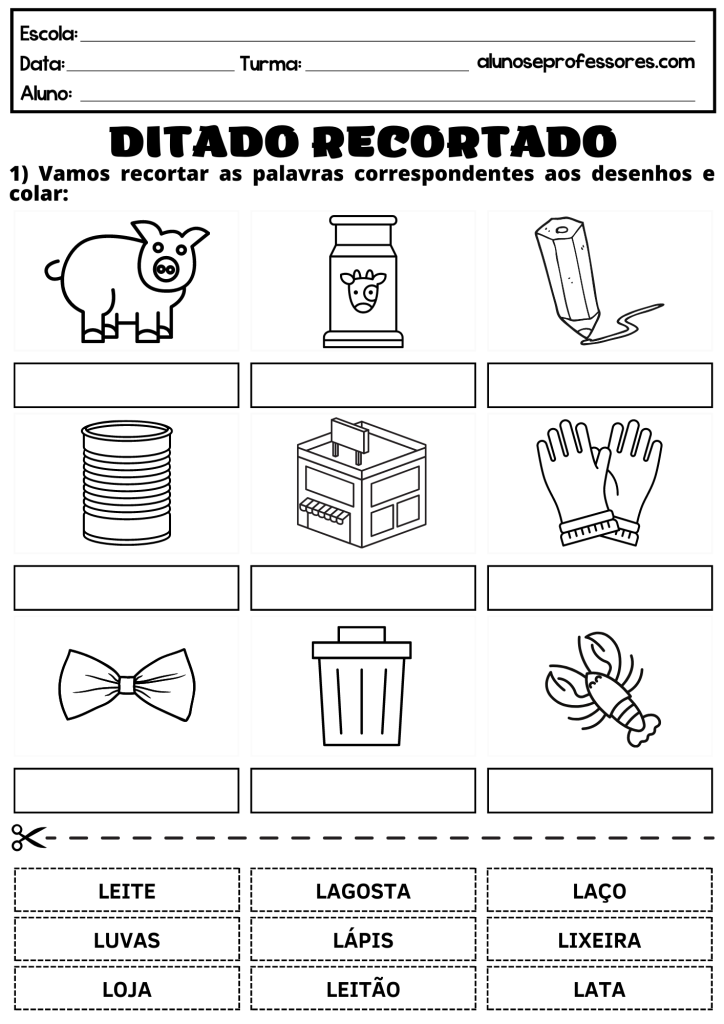 Escola:
Data: Turma: alunoseprofessores.com
Aluno:

DITADO RECORTADO

1) Vamos recortar as palavras correspondentes aos desenhos e colar:

| LEITE | LAGOSTA | LAÇO |
|---|---|---|
| LUVAS | LÁPIS | LIXEIRA |
| LOJA | LEITÃO | LATA |