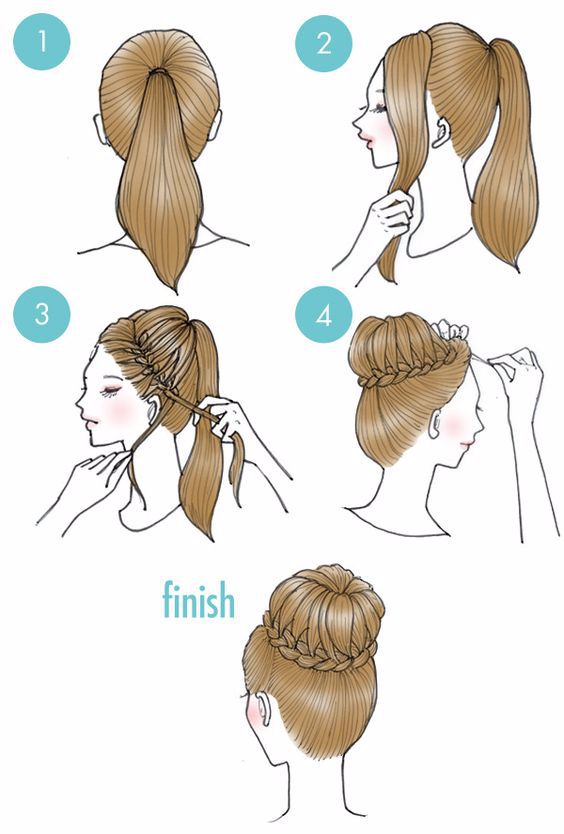 1

2

3

4

finish