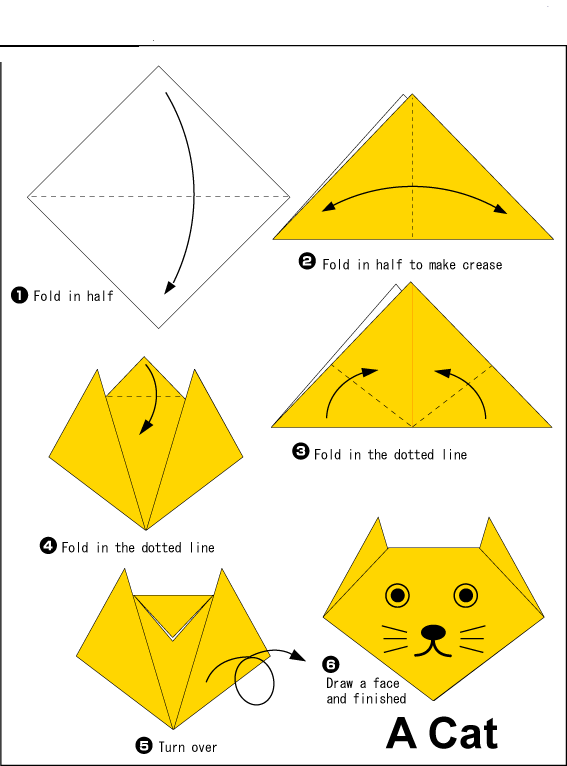 ❶ Fold in half

❷ Fold in half to make crease

❸ Fold in the dotted line

❹ Fold in the dotted line

❺ Turn over

❻ Draw a face and finished

A Cat