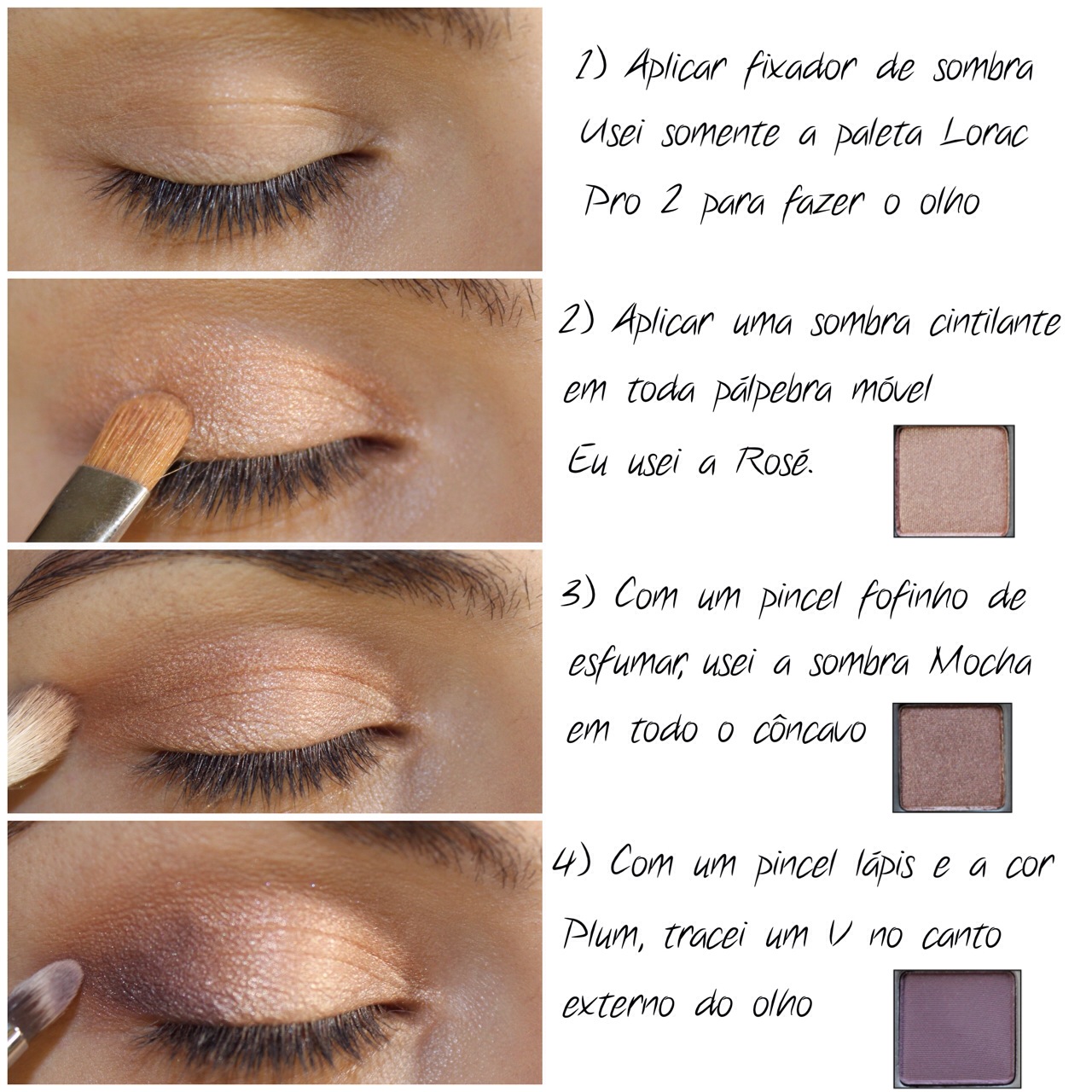 1) Aplicar fixador de sombra
Usei somente a paleta Lorac Pro 2 para fazer o olho

2) Aplicar uma sombra cintilante em toda pálpebra móvel
Eu usei a Rosé.

3) Com um pincel fofinho de esfumar, usei a sombra Mocha em todo o côncavo

4) Com um pincel lápis e a cor Plum, tracei um V no canto externo do olho